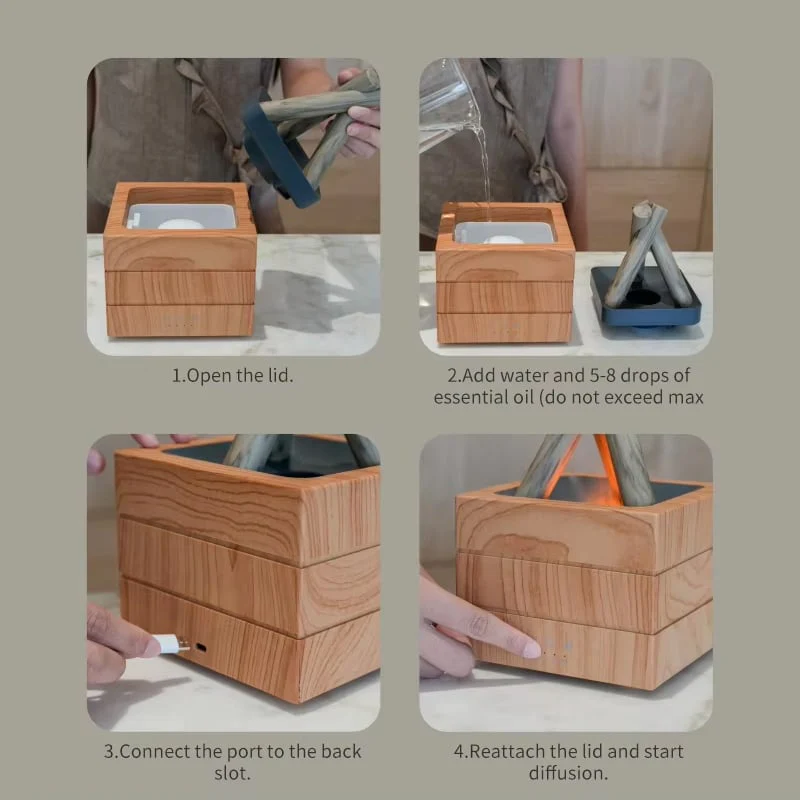 1.Open the lid.

2.Add water and 5-8 drops of essential oil (do not exceed max

3.Connect the port to the back slot.

4.Reattach the lid and start diffusion.